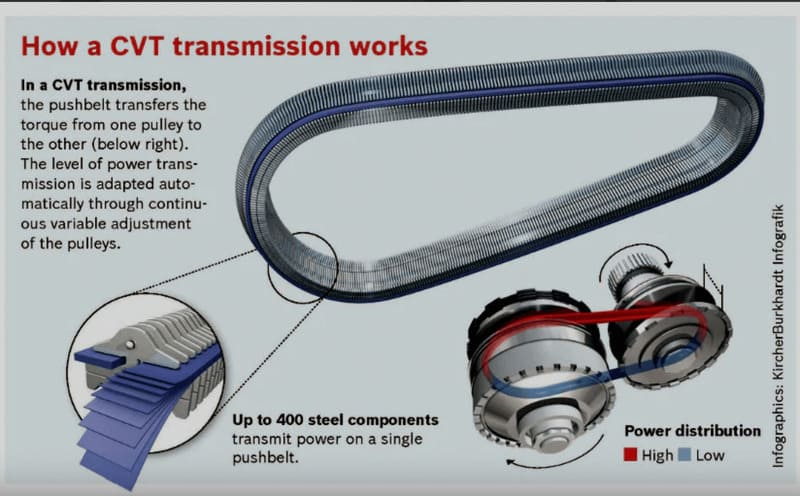 How a CVT transmission works

In a CVT transmission, the pushbelt transfers the torque from one pulley to the other (below right). The level of power transmission is adapted automatically through continuous variable adjustment of the pulleys.

Up to 400 steel components transmit power on a single pushbelt.

Power distribution
High Low

Infographics: KircherBurkhardt Infografik