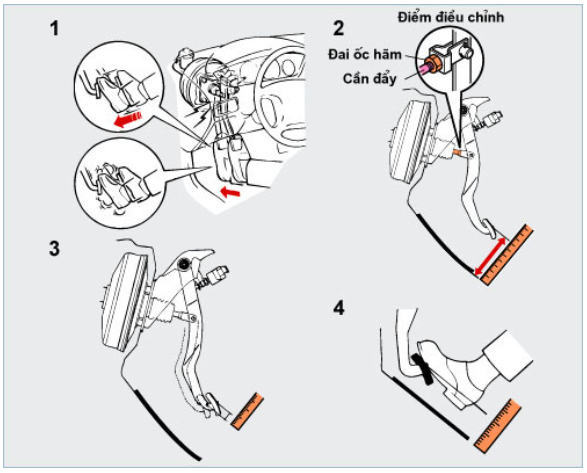 1

2

Điểm điều chỉnh

Đai ốc hãm

Cần đẩy

3

4