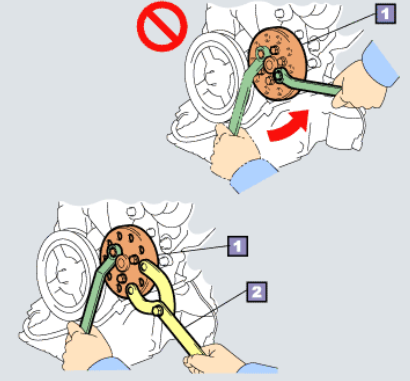 1

1

2