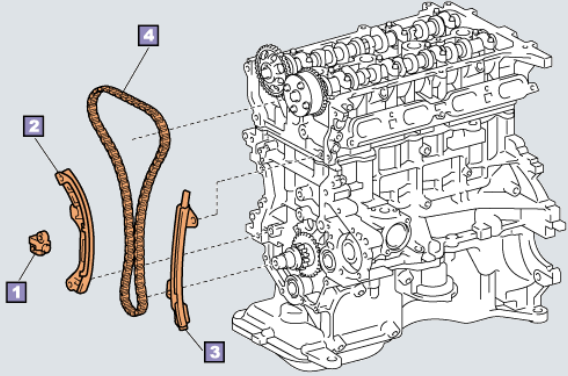 4
2
1
3