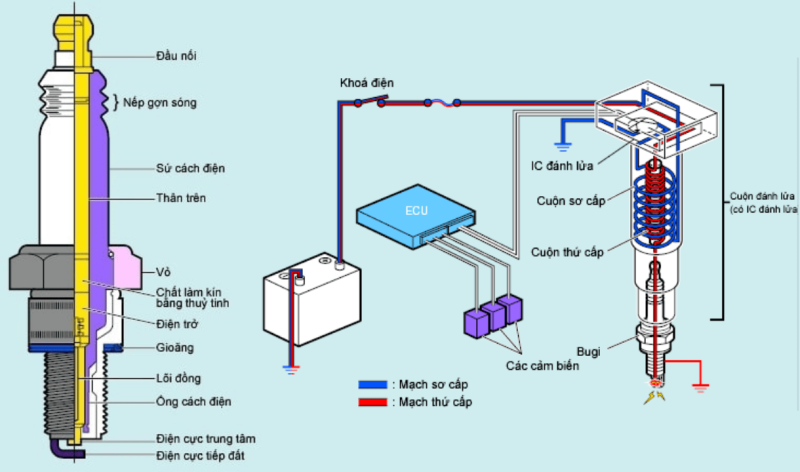 Đầu nối
Nếp gợn sóng
Sứ cách điện
Thân trên
Vỏ
Chất làm kín bằng thuỷ tinh
Điện trở
Gioăng
Lõi đồng
Ống cách điện
Điện cực trung tâm
Điện cực tiếp đất

Khoá điện
ECU
IC đánh lửa
Cuộn sơ cấp
Cuộn thứ cấp
Cuộn đánh lửa (có IC đánh lửa
Bugi
Các cảm biến
: Mạch sơ cấp
: Mạch thứ cấp