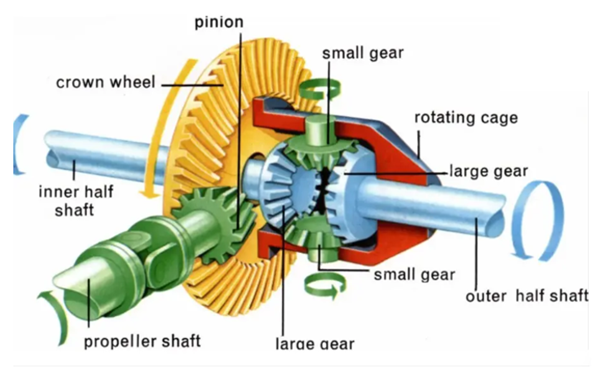 pinion

small gear

crown wheel

rotating cage

large gear

inner half shaft

small gear

outer half shaft

propeller shaft

large gear