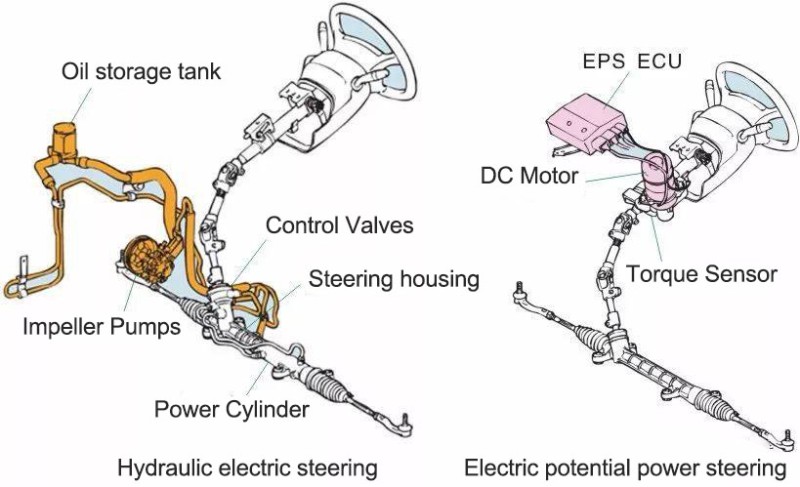 Oil storage tank

Control Valves

Steering housing

Impeller Pumps

Power Cylinder

Hydraulic electric steering

EPS ECU

DC Motor

Torque Sensor

Electric potential power steering